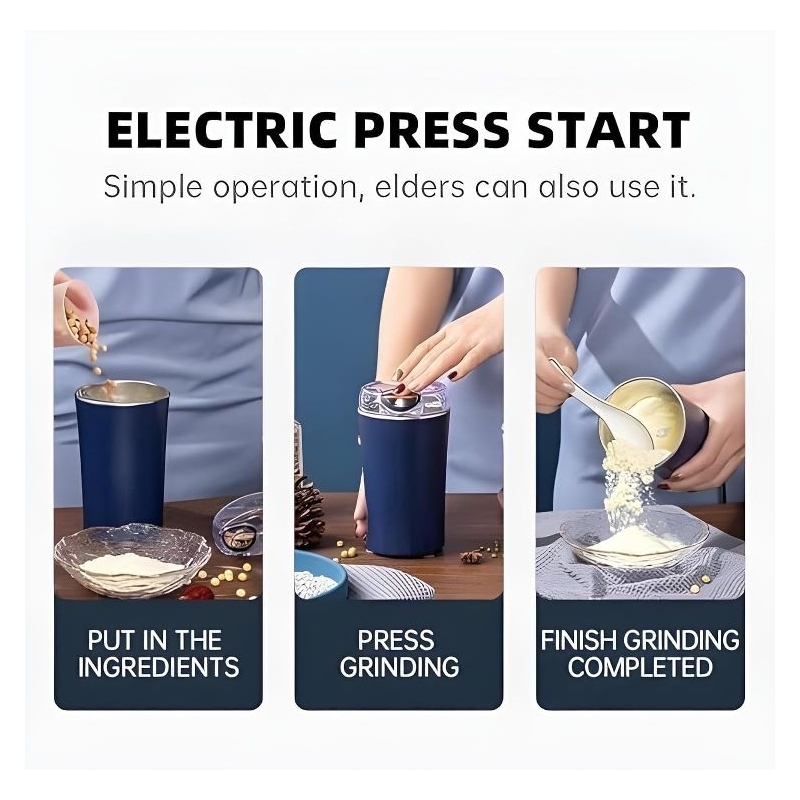 ELECTRIC PRESS START

Simple operation, elders can also use it.

PUT IN THE INGREDIENTS

PRESS GRINDING

FINISH GRINDING COMPLETED