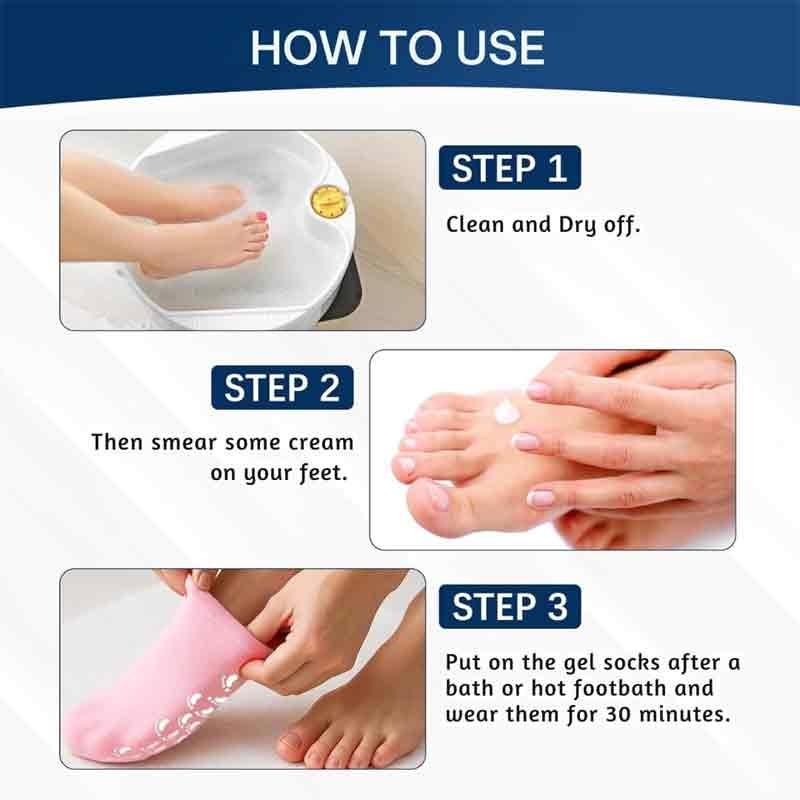 HOW TO USE

STEP 1

Clean and Dry off.

STEP 2

Then smear some cream on your feet.

STEP 3

Put on the gel socks after a bath or hot footbath and wear them for 30 minutes.